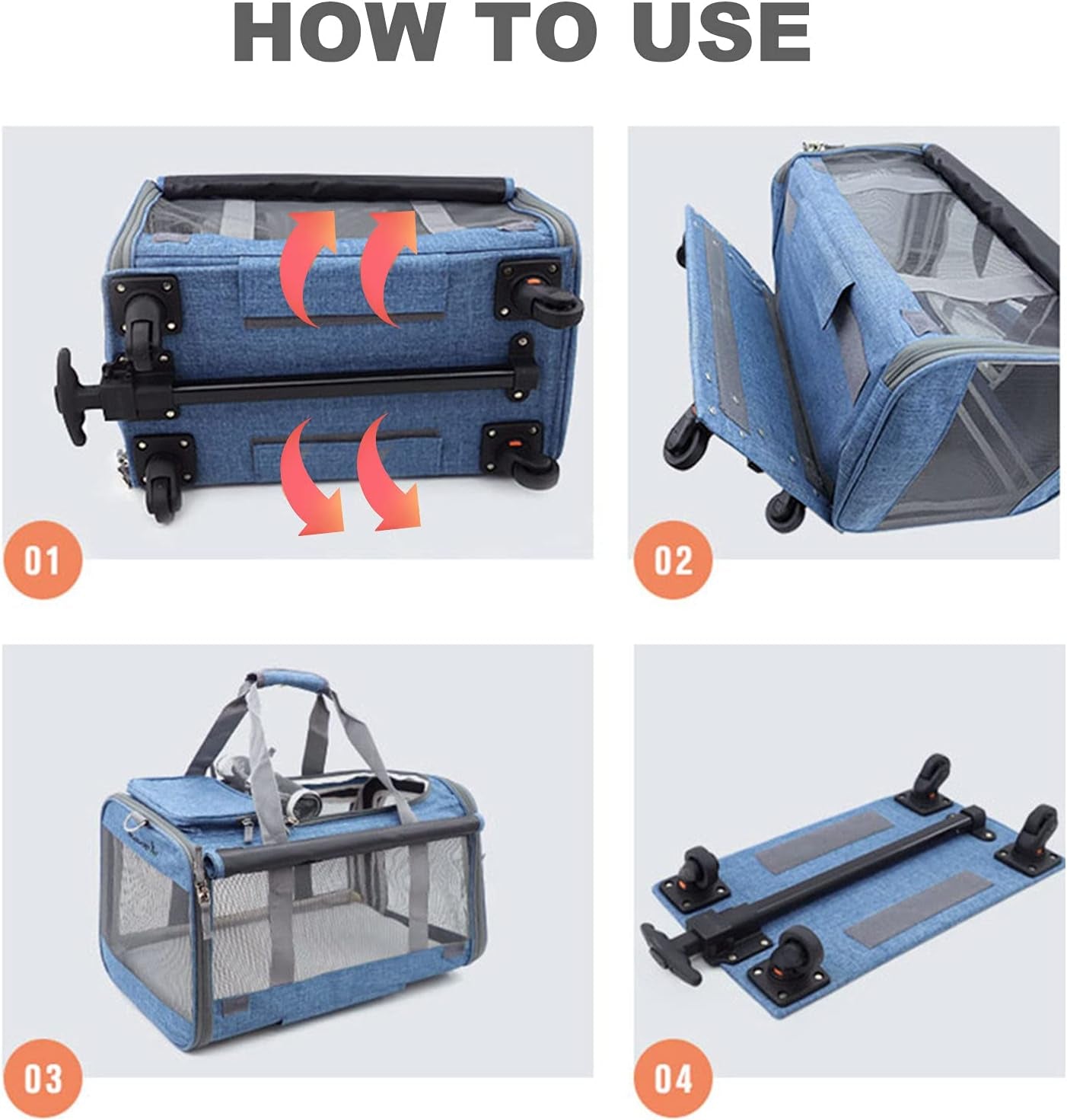 HOW TO USE

01

02

03

04